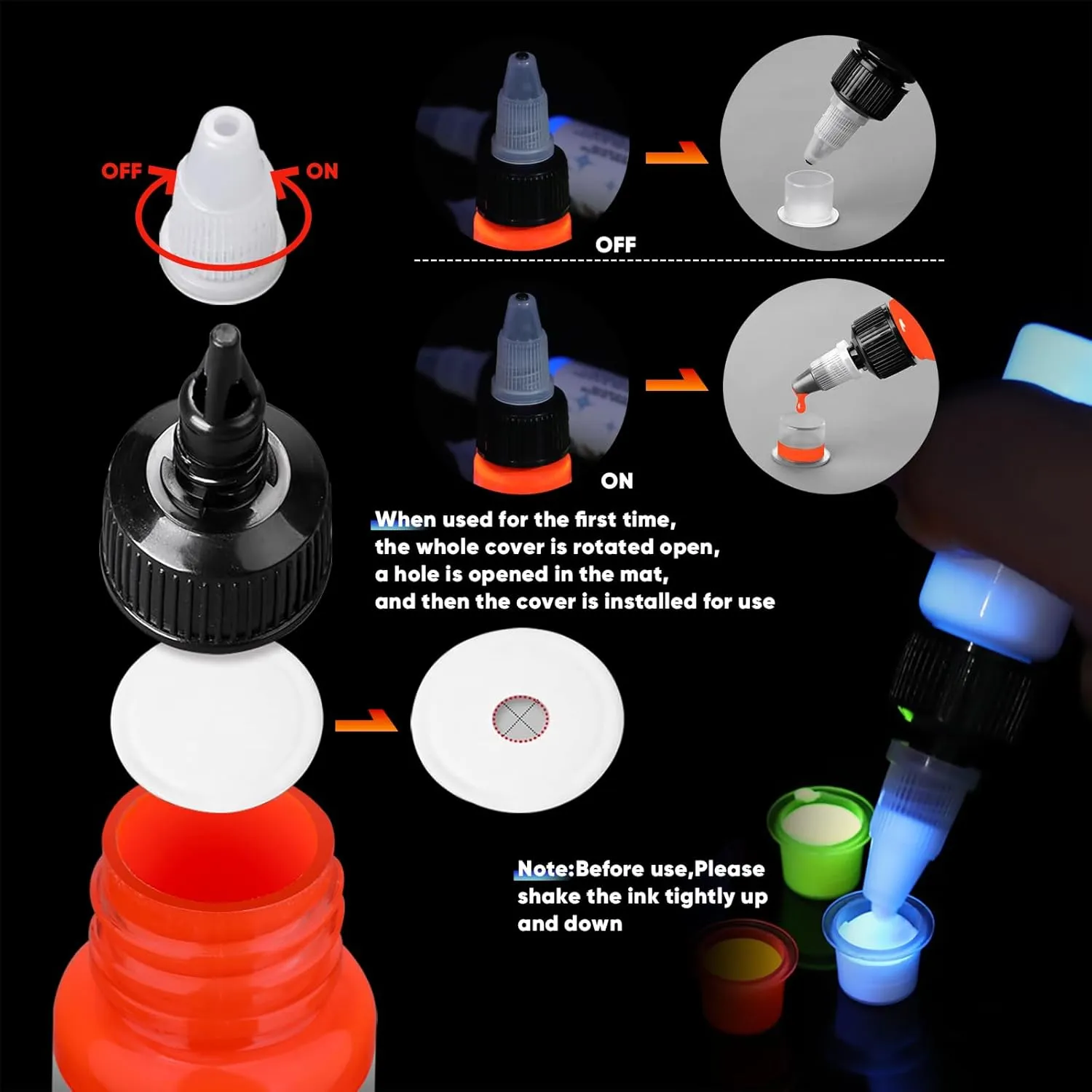 OFF

ON

OFF

ON

When used for the first time, the whole cover is rotated open, a hole is opened in the mat, and then the cover is installed for use

Note:Before use,Please shake the ink tightly up and down